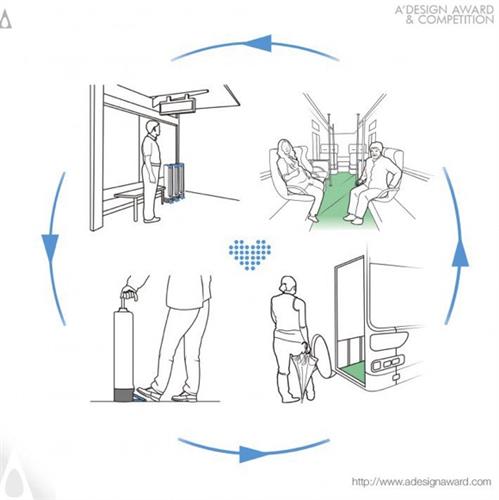 A'DESIGN AWARD
& COMPETITION

http://www.adesignaward.com